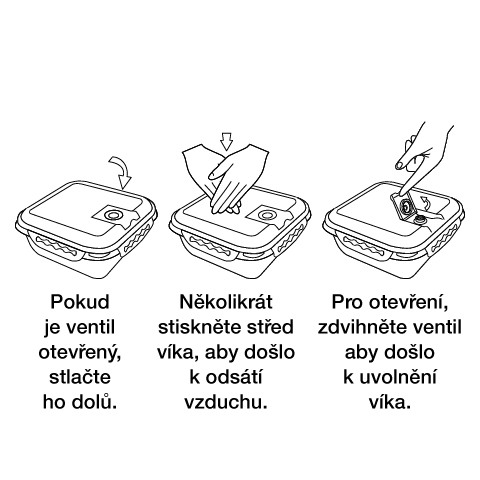 Pokud je ventil otevřený, stlačte ho dolů.

Několikrát stiskněte střed víka, aby došlo k odsátí vzduchu.

Pro otevření, zdvihněte ventil aby došlo k uvolnění víka.